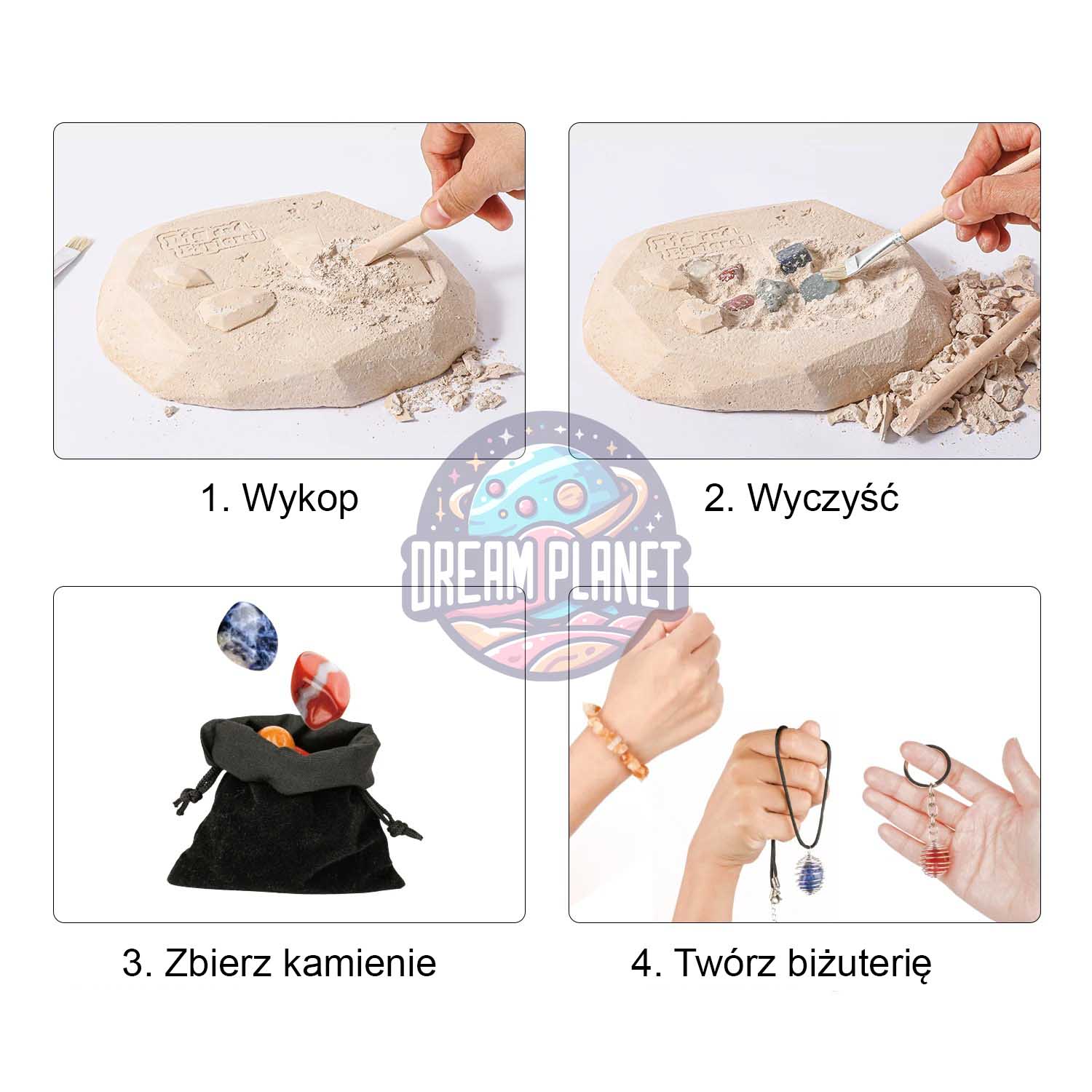 1. Wykop

2. Wyczyść

DREAM PLANET

3. Zbierz kamienie

4. Twórz biżuterię